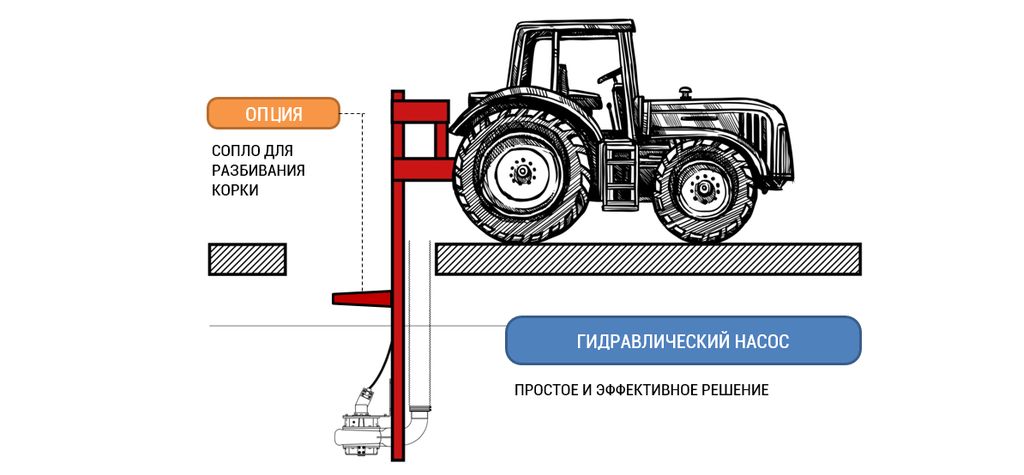 ОПЦИЯ

СОПЛО ДЛЯ РАЗБИВАНИЯ КОРКИ

ГИДРАВЛИЧЕСКИЙ НАСОС

ПРОСТОЕ И ЭФФЕКТИВНОЕ РЕШЕНИЕ