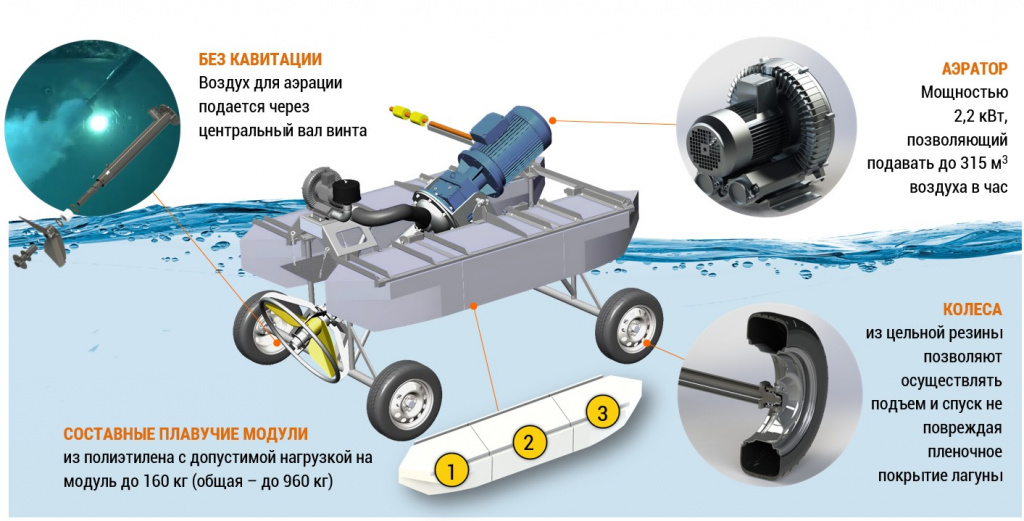 БЕЗ КАВИТАЦИИ
Воздух для аэрации подается через центральный вал винта

АЭРАТОР
Мощностью 2,2 кВт, позволяющий подавать до 315 м$^3$ воздуха в час

КОЛЕСА
из цельной резины позволяют осуществлять подъем и спуск не повреждая пленочное покрытие лагуны

СОСТАВНЫЕ ПЛАВУЧИЕ МОДУЛИ
из полиэтилена с допустимой нагрузкой на модуль до 160 кг (общая – до 960 кг)

1
2
3