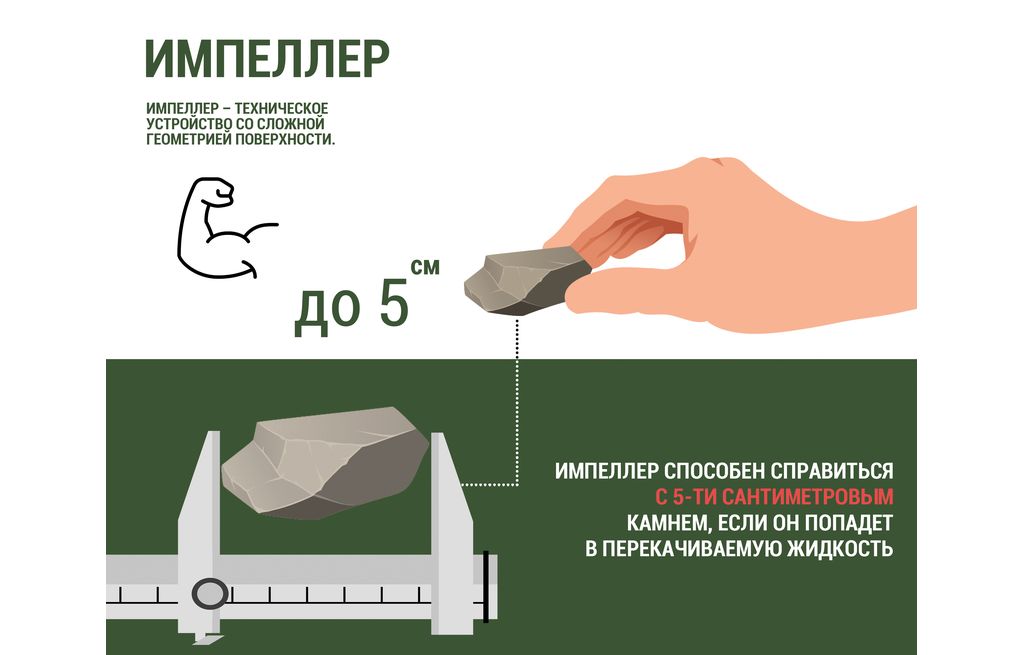 ИМПЕЛЛЕР

ИМПЕЛЛЕР – ТЕХНИЧЕСКОЕ УСТРОЙСТВО СО СЛОЖНОЙ ГЕОМЕТРИЕЙ ПОВЕРХНОСТИ.

до 5 см

ИМПЕЛЛЕР СПОСОБЕН СПРАВИТЬСЯ С 5-ТИ САНТИМЕТРОВЫМ КАМНЕМ, ЕСЛИ ОН ПОПАДЕТ В ПЕРЕКАЧИВАЕМУЮ ЖИДКОСТЬ