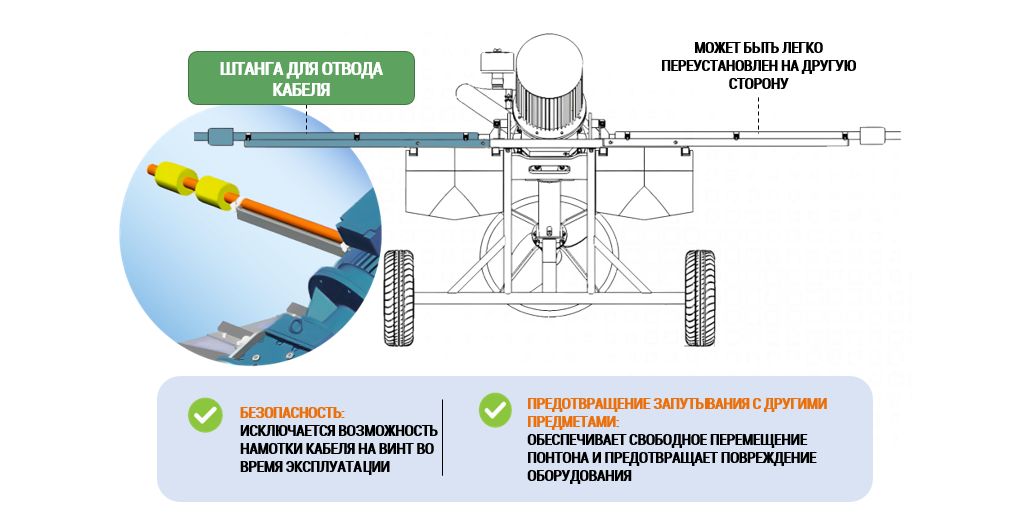 ШТАНГА ДЛЯ ОТВОДА КАБЕЛЯ

МОЖЕТ БЫТЬ ЛЕГКО ПЕРЕУСТАНОВЛЕН НА ДРУГУЮ СТОРОНУ

БЕЗОПАСНОСТЬ:
ИСКЛЮЧАЕТСЯ ВОЗМОЖНОСТЬ НАМОТКИ КАБЕЛЯ НА ВИНТ ВО ВРЕМЯ ЭКСПЛУАТАЦИИ

ПРЕДОТВРАЩЕНИЕ ЗАПУТЫВАНИЯ С ДРУГИМИ ПРЕДМЕТАМИ:
ОБЕСПЕЧИВАЕТ СВОБОДНОЕ ПЕРЕМЕЩЕНИЕ ПОНТОНА И ПРЕДОТВРАЩАЕТ ПОВРЕЖДЕНИЕ ОБОРУДОВАНИЯ