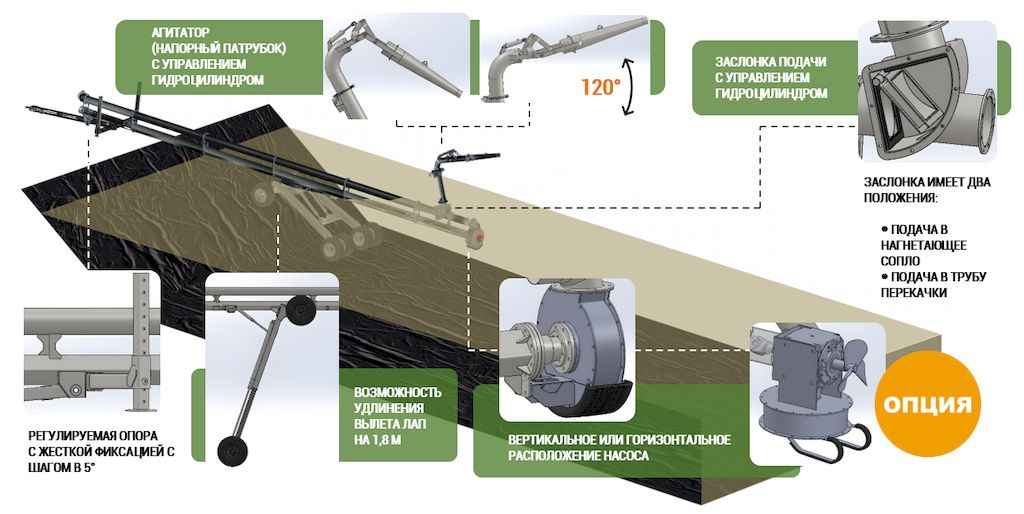 АГИТАТОР
(НАПОРНЫЙ ПАТРУБОК)
С УПРАВЛЕНИЕМ
ГИДРОЦИЛИНДРОМ

120°

ЗАСЛОНКА ПОДАЧИ
С УПРАВЛЕНИЕМ
ГИДРОЦИЛИНДРОМ

ЗАСЛОНКА ИМЕЕТ ДВА
ПОЛОЖЕНИЯ:

• ПОДАЧА В
НАГНЕТАЮЩЕЕ
СОПЛО
• ПОДАЧА В ТРУБУ
ПЕРЕКАЧКИ

РЕГУЛИРУЕМАЯ ОПОРА
С ЖЕСТКОЙ ФИКСАЦИЕЙ С
ШАГОМ В 5°

ВОЗМОЖНОСТЬ
УДЛИНЕНИЯ
ВЫЛЕТА ЛАП
НА 1,8 М

ВЕРТИКАЛЬНОЕ ИЛИ ГОРИЗОНТАЛЬНОЕ
РАСПОЛОЖЕНИЕ НАСОСА

ОПЦИЯ