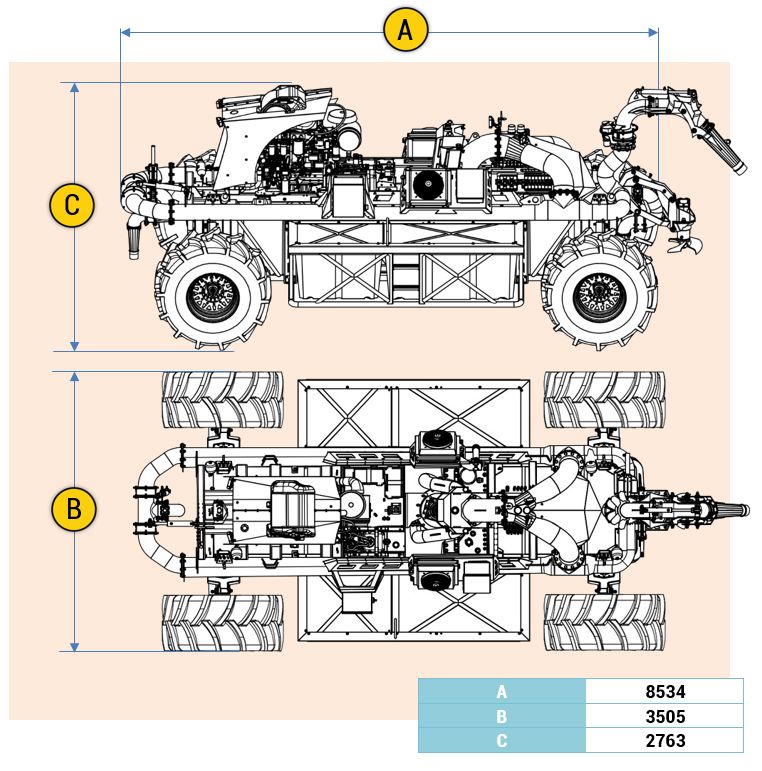 A

C

B

| A | 8534 |
|---|---|
| B | 3505 |
| C | 2763 |